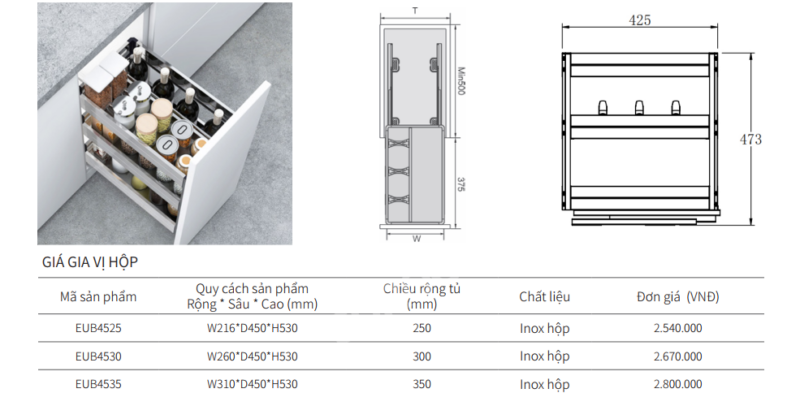 T

Min500

375

W

425

473

GIÁ GIA VỊ HỘP

| Mã sản phẩm | Quy cách sản phẩm Rộng * Sâu * Cao (mm) | Chiều rộng tủ (mm) | Chất liệu | Đơn giá (VNĐ) |
|---|---|---|---|---|
| EUB4525 | W216*D450*H530 | 250 | Inox hộp | 2.540.000 |
| EUB4530 | W260*D450*H530 | 300 | Inox hộp | 2.670.000 |
| EUB4535 | W310*D450*H530 | 350 | Inox hộp | 2.800.000 |