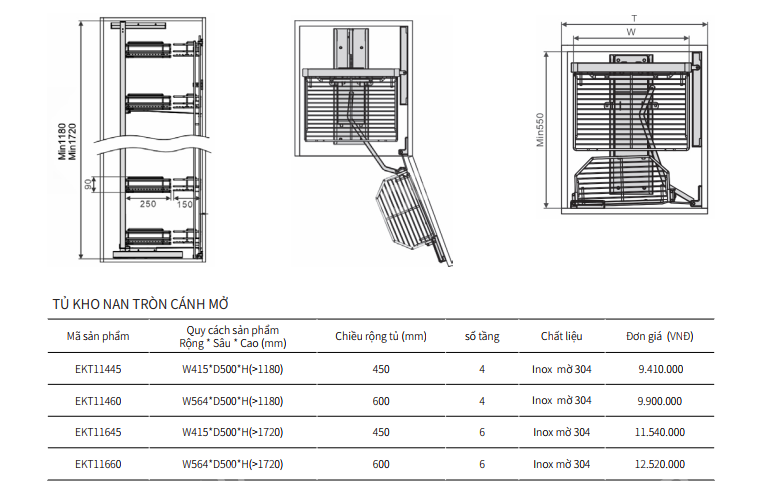 Min1180
Min1720

90

250

150

T

W

Min550

TỦ KHO NAN TRÒN CÁNH MỞ

| Mã sản phẩm | Quy cách sản phẩm Rộng * Sâu * Cao (mm) | Chiều rộng tủ (mm) | số tầng | Chất liệu | Đơn giá (VNĐ) |
|---|---|---|---|---|---|
| EKT11445 | W415*D500*H(>1180) | 450 | 4 | Inox mờ 304 | 9.410.000 |
| EKT11460 | W564*D500*H(>1180) | 600 | 4 | Inox mờ 304 | 9.900.000 |
| EKT11645 | W415*D500*H(>1720) | 450 | 6 | Inox mờ 304 | 11.540.000 |
| EKT11660 | W564*D500*H(>1720) | 600 | 6 | Inox mờ 304 | 12.520.000 |