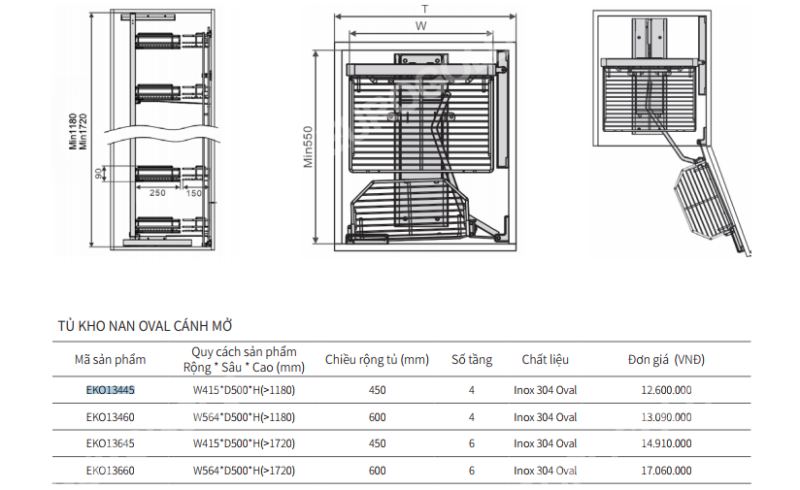 Min1180
Min1720
90
250
150

T
W
Min550

TỦ KHO NAN OVAL CÁNH MỞ

| Mã sản phẩm | Quy cách sản phẩm Rộng * Sâu * Cao (mm) | Chiều rộng tủ (mm) | Số tầng | Chất liệu | Đơn giá (VNĐ) |
|---|---|---|---|---|---|
| EKO13445 | W415*D500*H(>1180) | 450 | 4 | Inox 304 Oval | 12.600.000 |
| EKO13460 | W564*D500*H(>1180) | 600 | 4 | Inox 304 Oval | 13.090.000 |
| EKO13645 | W415*D500*H(>1720) | 450 | 6 | Inox 304 Oval | 14.910.000 |
| EKO13660 | W564*D500*H(>1720) | 600 | 6 | Inox 304 Oval | 17.060.000 |