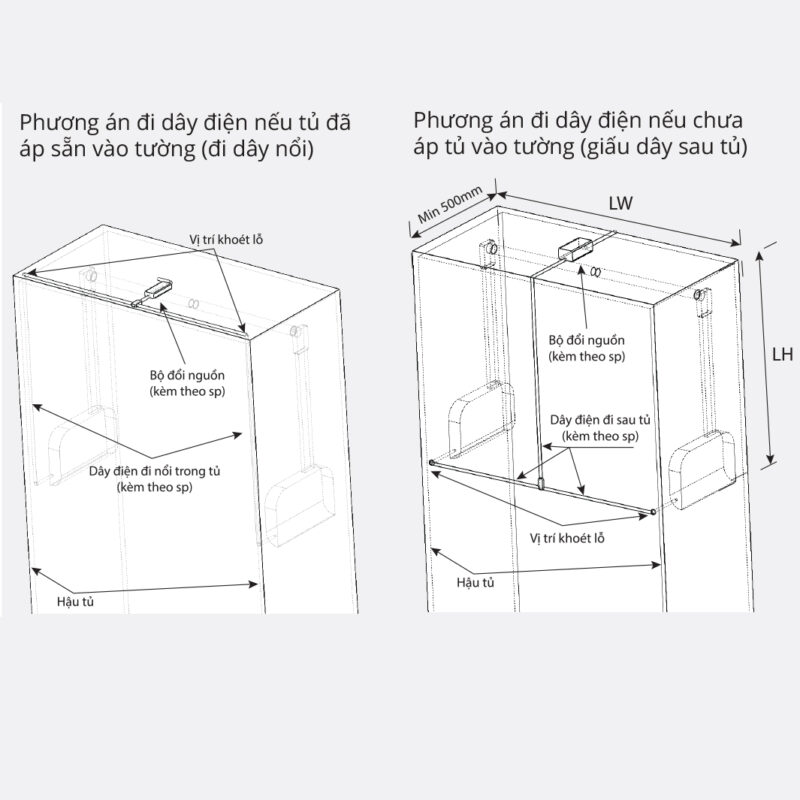 Phương án đi dây điện nếu tủ đã áp sẵn vào tường (đi dây nổi)

Vị trí khoét lỗ

Bộ đổi nguồn
(kèm theo sp)

Dây điện đi nổi trong tủ
(kèm theo sp)

Hậu tủ

Phương án đi dây điện nếu chưa áp tủ vào tường (giấu dây sau tủ)

Min 500mm

LW

LH

Bộ đổi nguồn
(kèm theo sp)

Dây điện đi sau tủ
(kèm theo sp)

Vị trí khoét lỗ

Hậu tủ