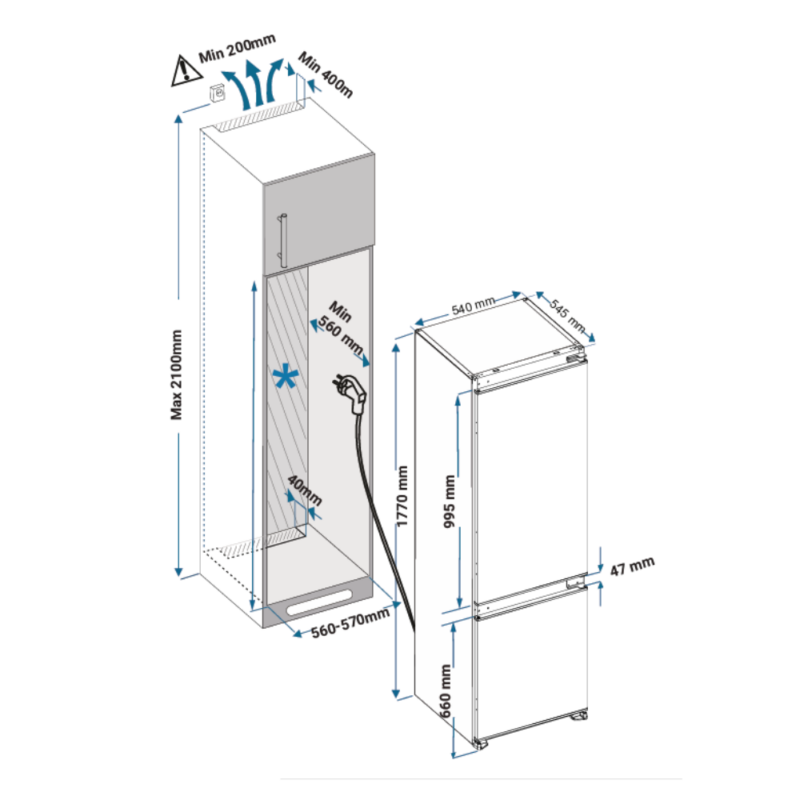 Min 200mm
Min 400m
Max 2100mm
Min 560 mm
*
40mm
560-570mm
540 mm
545 mm
1770 mm
995 mm
47 mm
660 mm