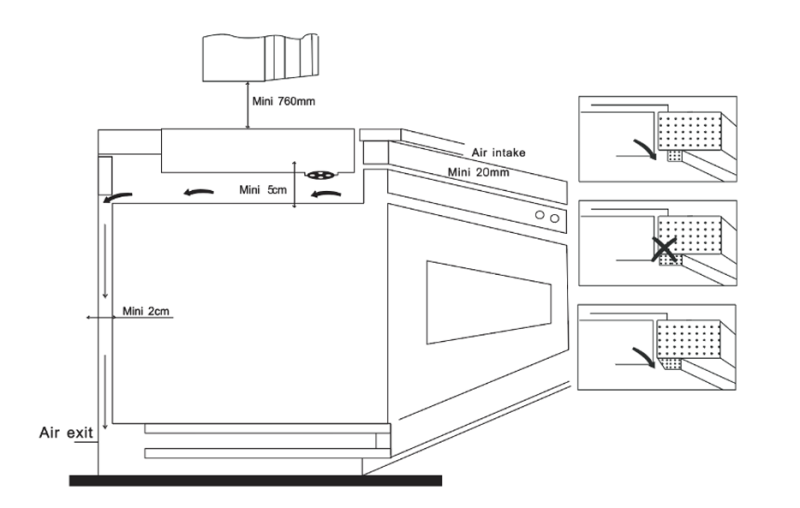 Mini 760mm

Air intake

Mini 20mm

Mini 5cm

Mini 2cm

Air exit