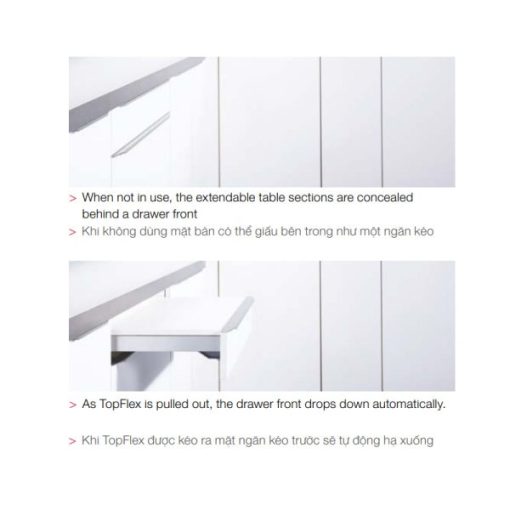 > When not in use, the extendable table sections are concealed behind a drawer front

> Khi không dùng mặt bàn có thể giấu bên trong như một ngăn kéo

> As TopFlex is pulled out, the drawer front drops down automatically.

> Khi TopFlex được kéo ra mặt ngăn kéo trước sẽ tự động hạ xuống