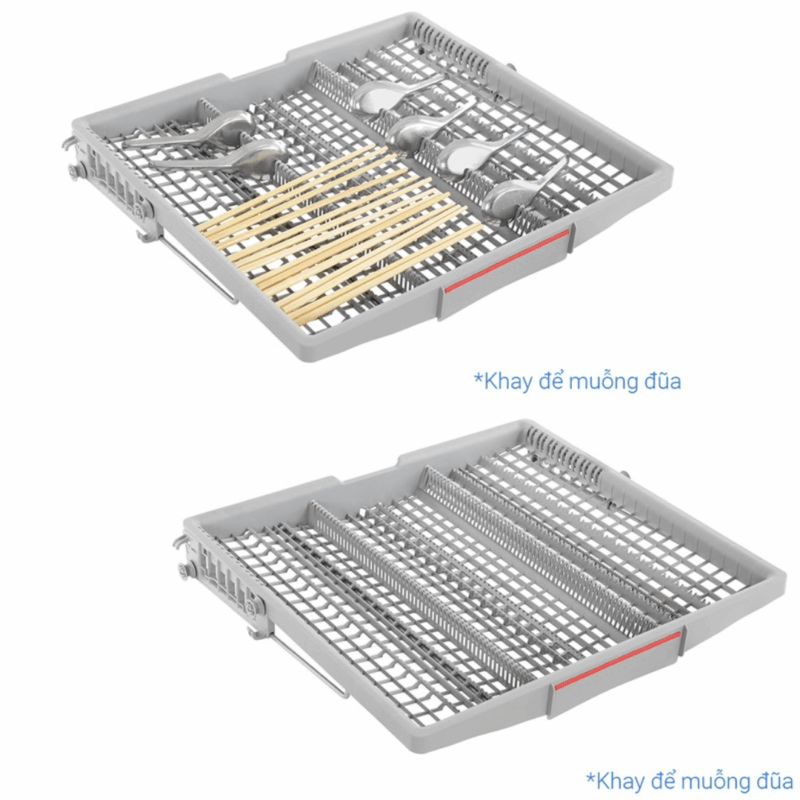 *Khay để muỗng đũa

*Khay để muỗng đũa